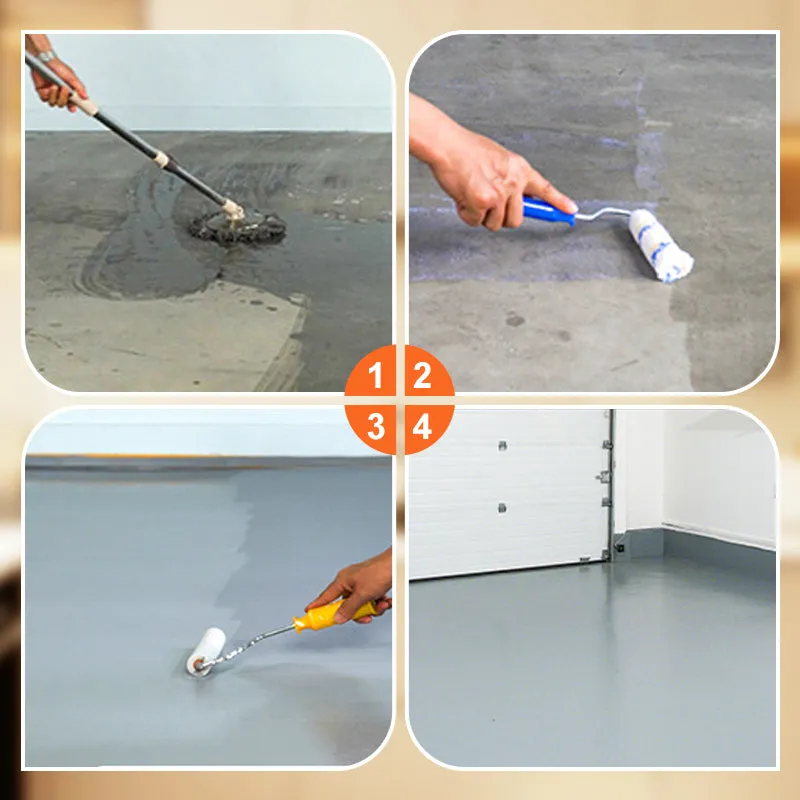 1 2
3 4